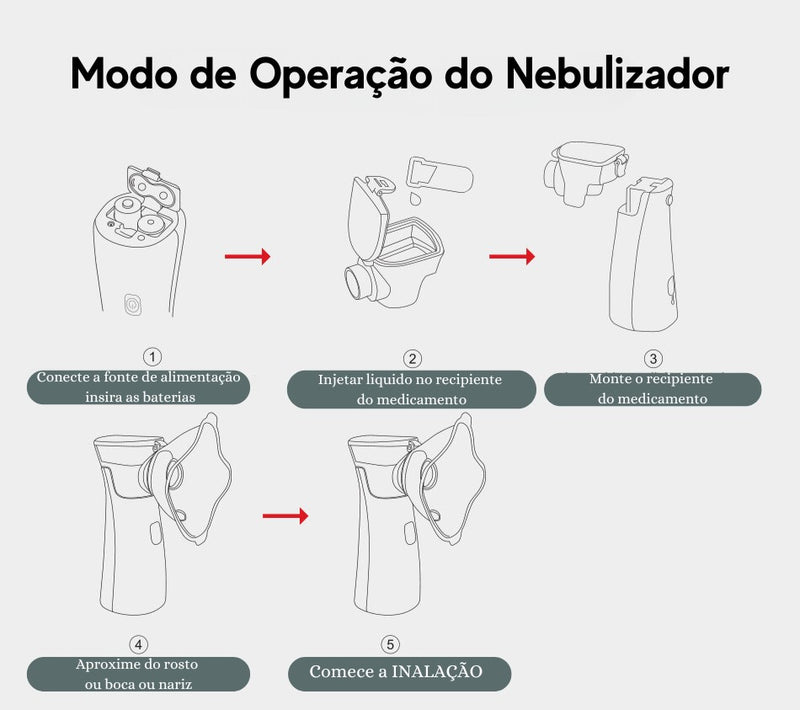 Modo de Operação do Nebulizador

①
Conecte a fonte de alimentação
insira as baterias

②
Injetar liquido no recipiente
do medicamento

③
Monte o recipiente
do medicamento

④
Aproxime do rosto
ou boca ou nariz

⑤
Comece a INALAÇÃO