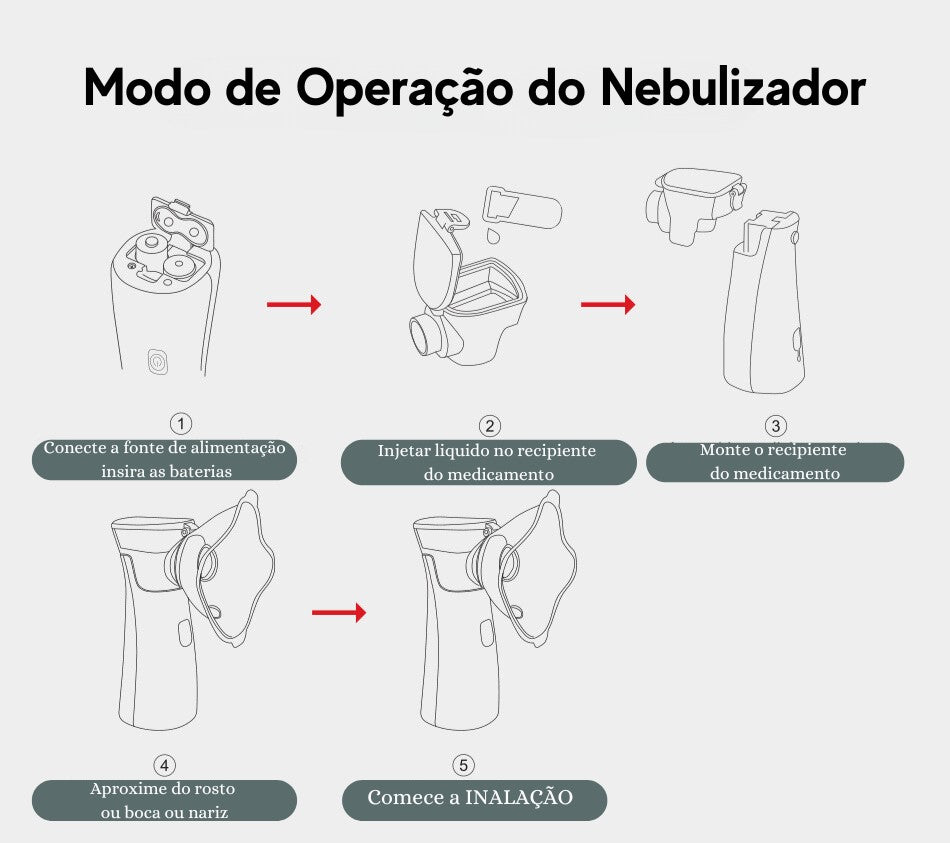 Modo de Operação do Nebulizador

1
Conecte a fonte de alimentação insira as baterias

2
Injetar liquido no recipiente do medicamento

3
Monte o recipiente do medicamento

4
Aproxime do rosto ou boca ou nariz

5
Comece a INALAÇÃO