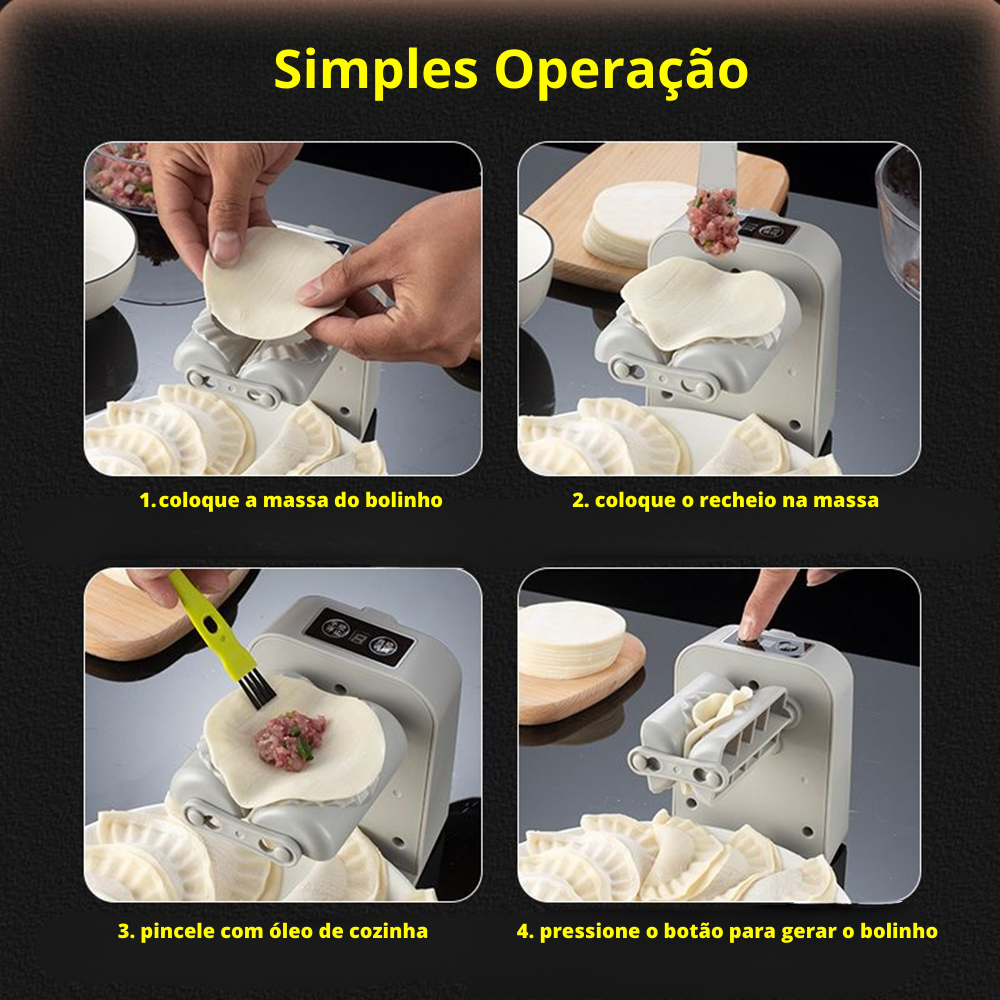 Simples Operação

1.coloque a massa do bolinho

2. coloque o recheio na massa

3. pincele com óleo de cozinha

4. pressione o botão para gerar o bolinho