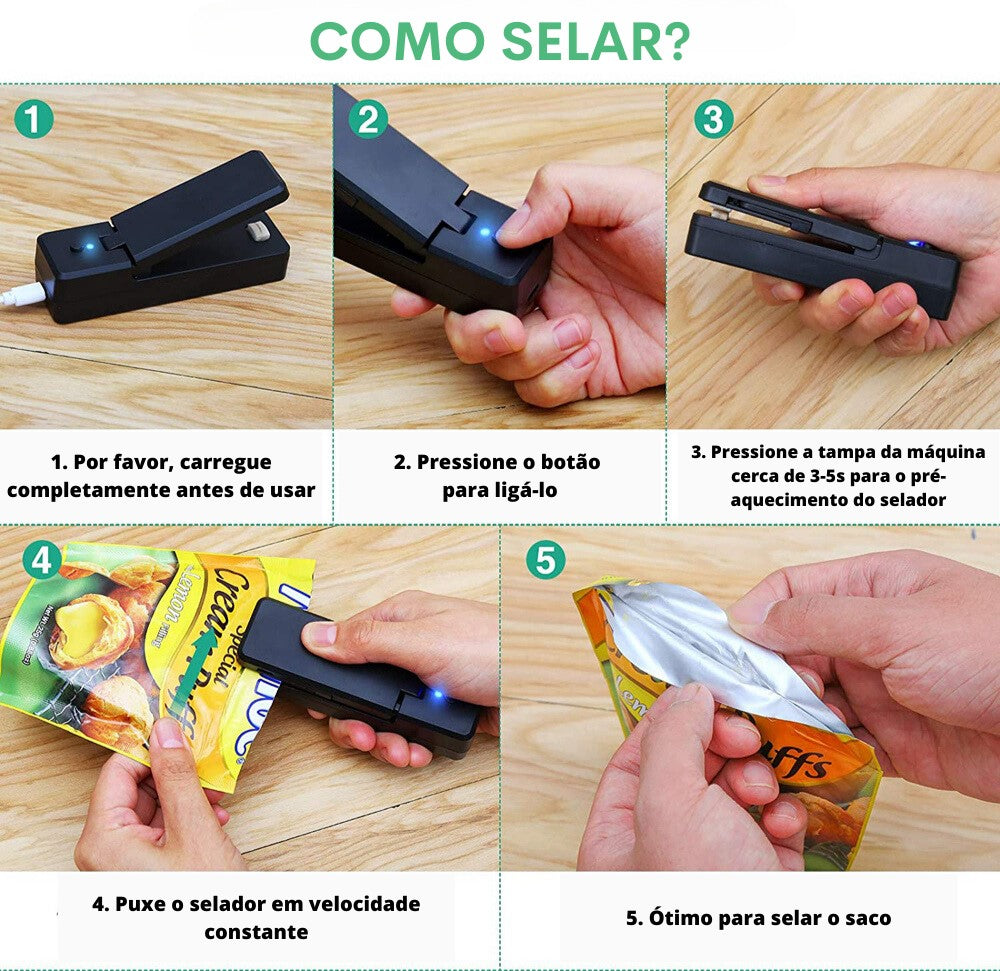 COMO SELAR?

1

2

3

1. Por favor, carregue completamente antes de usar

2. Pressione o botão para ligá-lo

3. Pressione a tampa da máquina cerca de 3-5s para o pré-aquecimento do selador

4

Special Lemon Cream Puff

5

uffs

4. Puxe o selador em velocidade constante

5. Ótimo para selar o saco