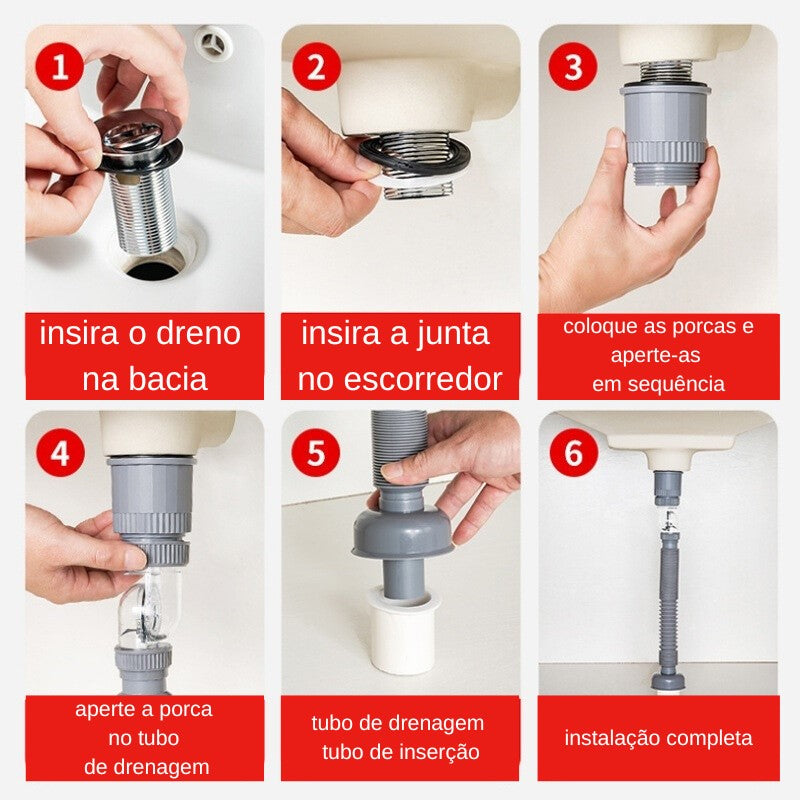 1
insira o dreno na bacia

2
insira a junta no escorredor

3
coloque as porcas e aperte-as em sequência

4
aperte a porca no tubo de drenagem

5
tubo de drenagem tubo de inserção

6
instalação completa